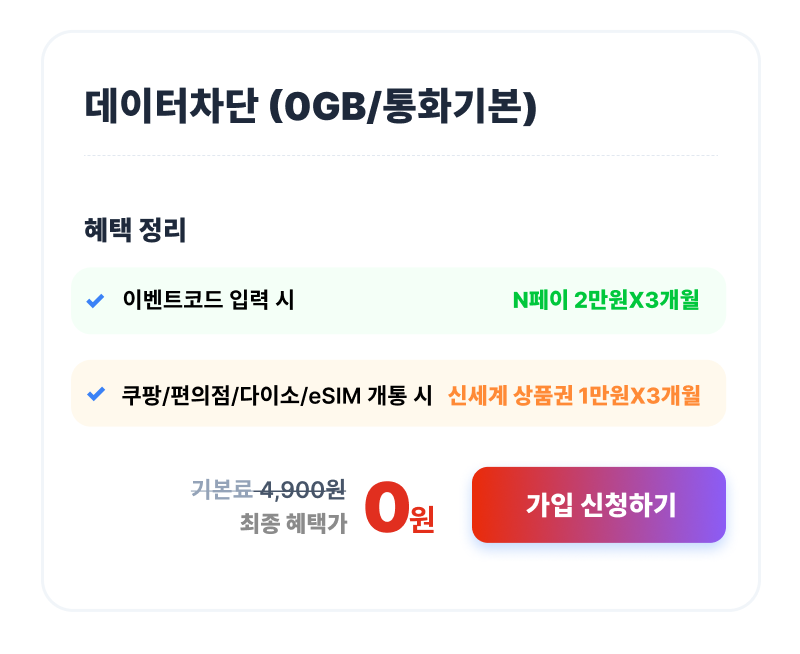 데이터차단 (0GB/통화기본)

혜택 정리

이벤트코드 입력 시 N페이 2만원X3개월

쿠팡/편의점/다이소/eSIM 개통 시 신세계 상품권 1만원X3개월

기본료 4,900원
최종 혜택가 0원

가입 신청하기